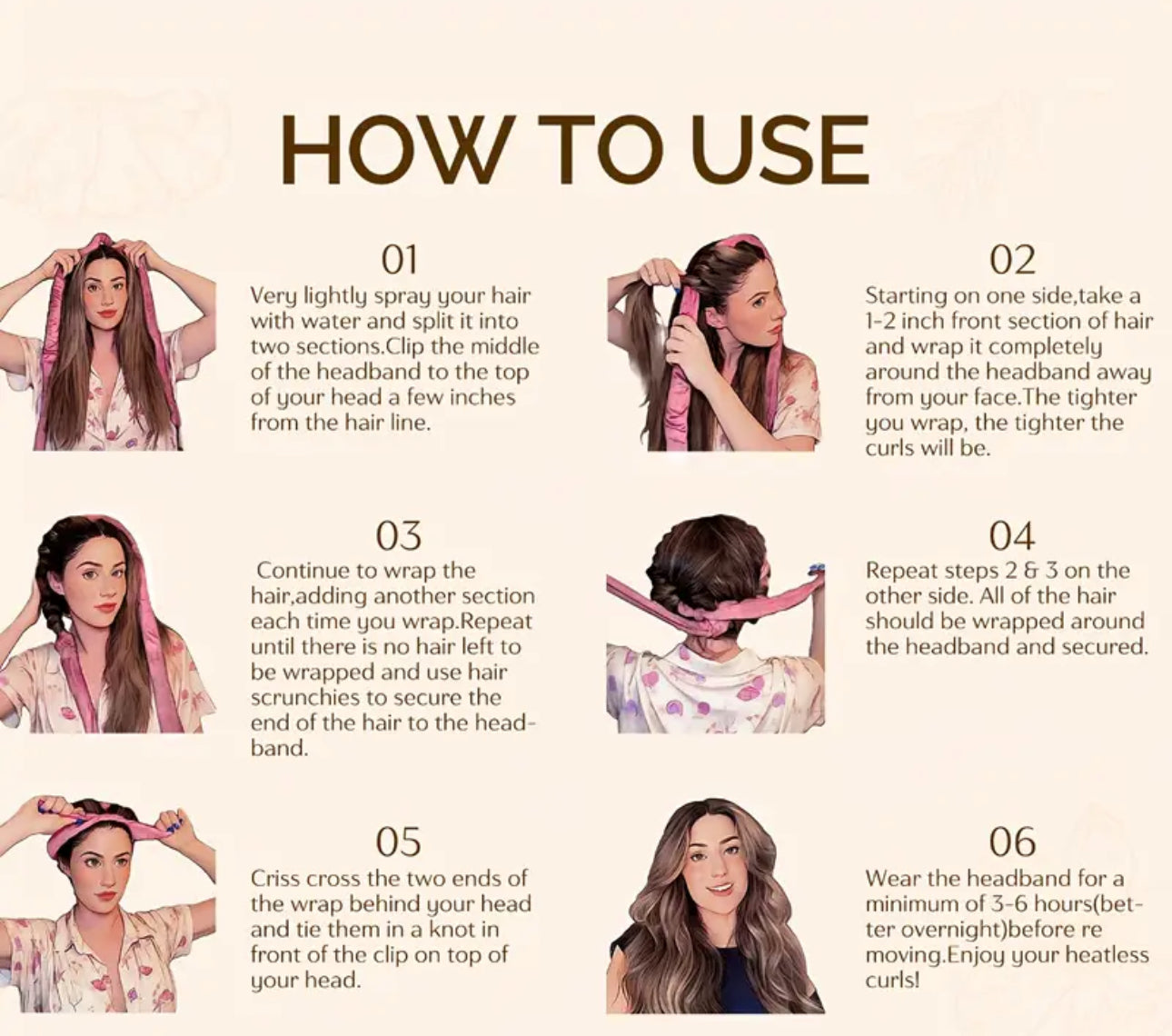 HOW TO USE

01
Very lightly spray your hair with water and split it into two sections.Clip the middle of the headband to the top of your head a few inches from the hair line.

02
Starting on one side,take a 1-2 inch front section of hair and wrap it completely around the headband away from your face.The tighter you wrap, the tighter the curls will be.

03
Continue to wrap the hair,adding another section each time you wrap.Repeat until there is no hair left to be wrapped and use hair scrunchies to secure the end of the hair to the headband.

04
Repeat steps 2 & 3 on the other side. All of the hair should be wrapped around the headband and secured.

05
Criss cross the two ends of the wrap behind your head and tie them in a knot in front of the clip on top of your head.

06
Wear the headband for a minimum of 3-6 hours(better overnight)before re moving.Enjoy your heatless curls!